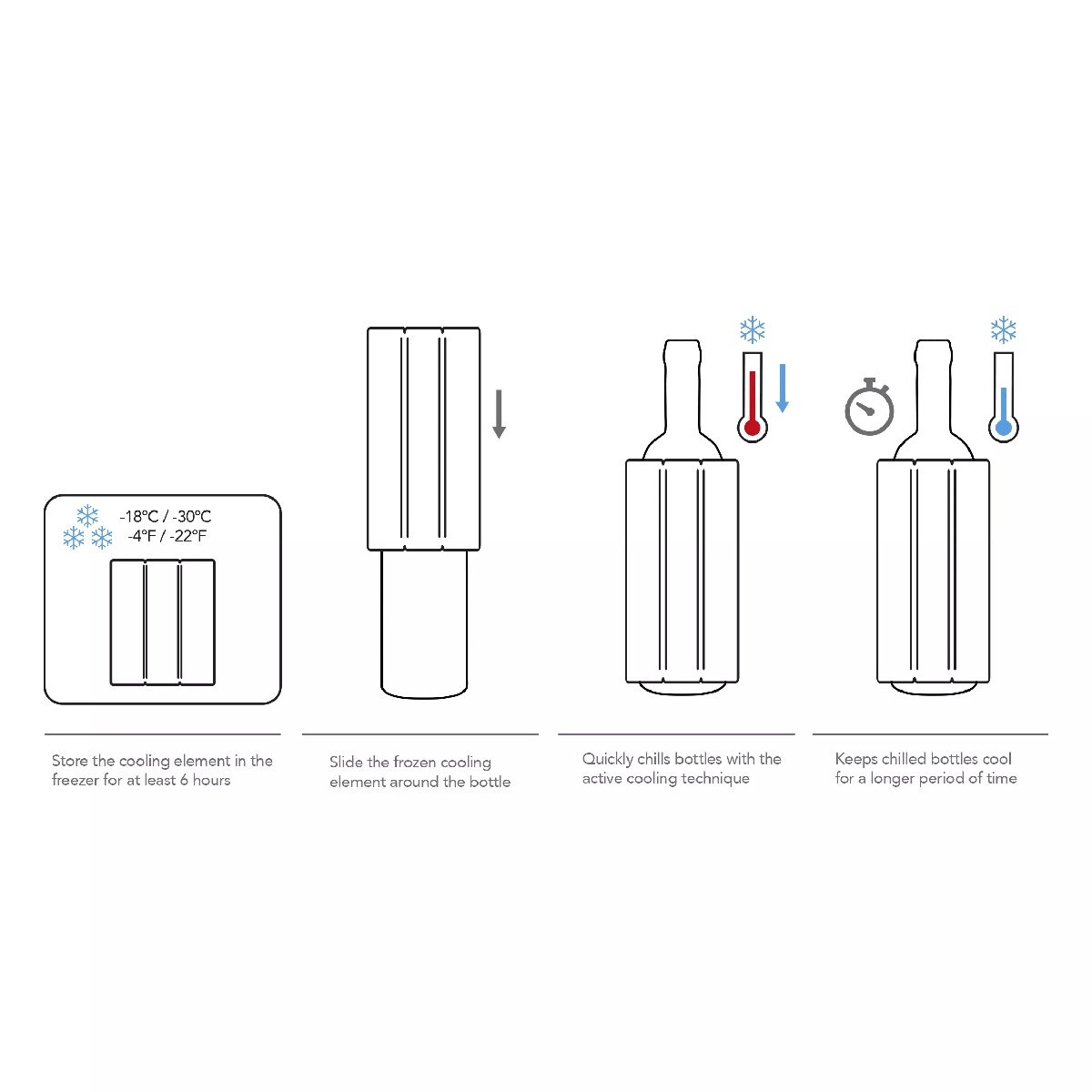 -18°C / -30°C
-4°F / -22°F

Store the cooling element in the freezer for at least 6 hours

Slide the frozen cooling element around the bottle

Quickly chills bottles with the active cooling technique

Keeps chilled bottles cool for a longer period of time